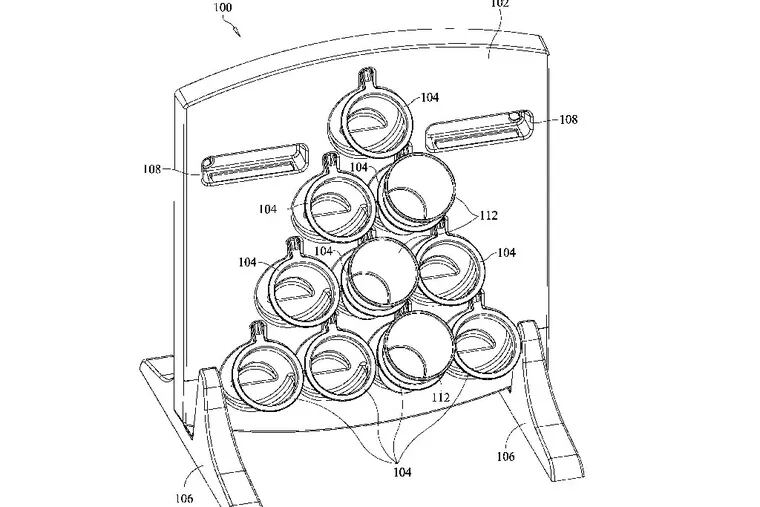 100
102
104
108
108
104
104
112
104
104
104
112
106
104
106